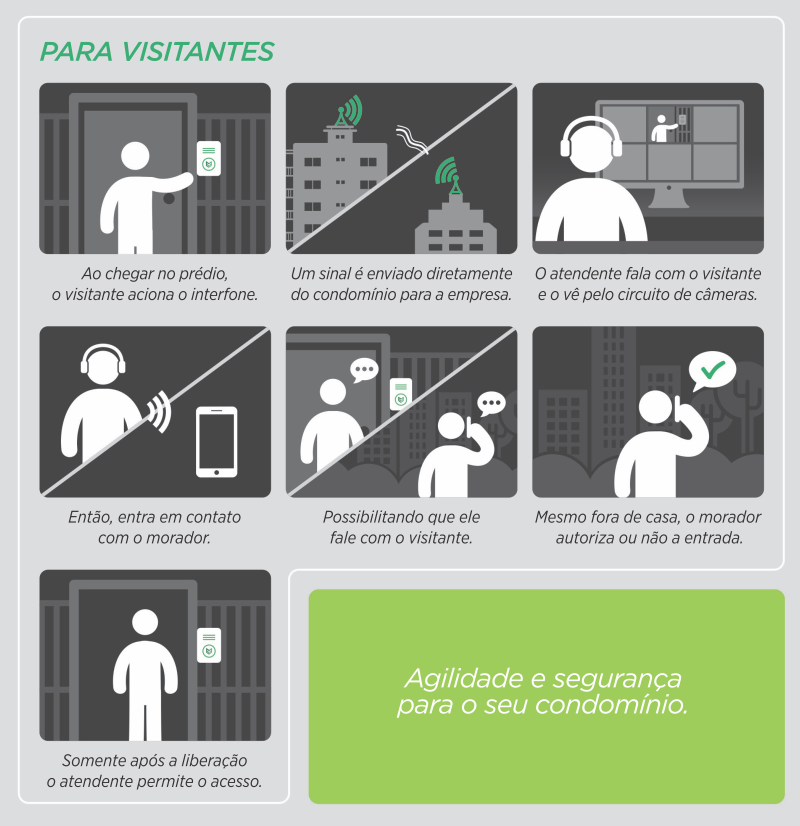 PARA VISITANTES

Ao chegar no prédio, o visitante aciona o interfone.

Um sinal é enviado diretamente do condomínio para a empresa.

O atendente fala com o visitante e o vê pelo circuito de câmeras.

Então, entra em contato com o morador.

Possibilitando que ele fale com o visitante.

Mesmo fora de casa, o morador autoriza ou não a entrada.

Somente após a liberação o atendente permite o acesso.

Agilidade e segurança para o seu condomínio.